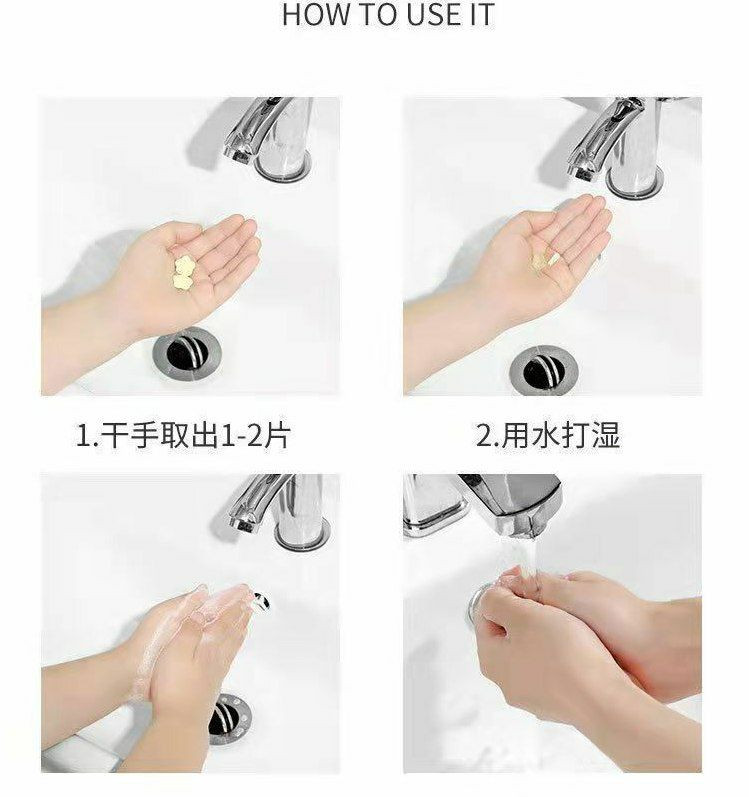 HOW TO USE IT

1.干手取出1-2片

2.用水打湿